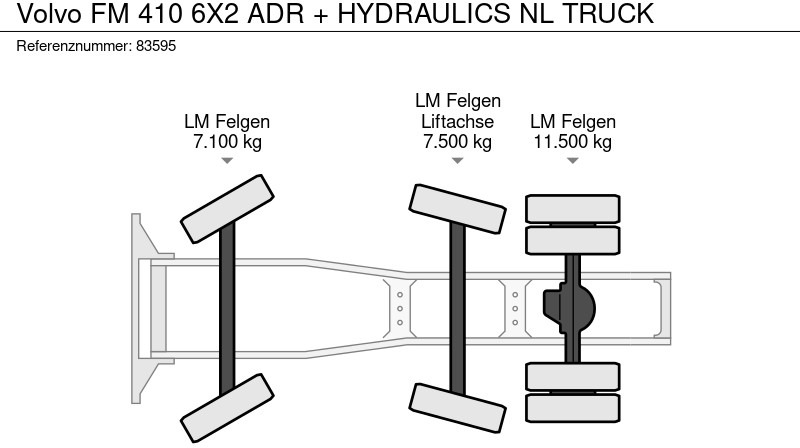 Volvo FM 410 6X2 ADR + HYDRAULICS NL TRUCK

Referenznummer: 83595

LM Felgen
7.100 kg

LM Felgen
Liftachse
7.500 kg

LM Felgen
11.500 kg