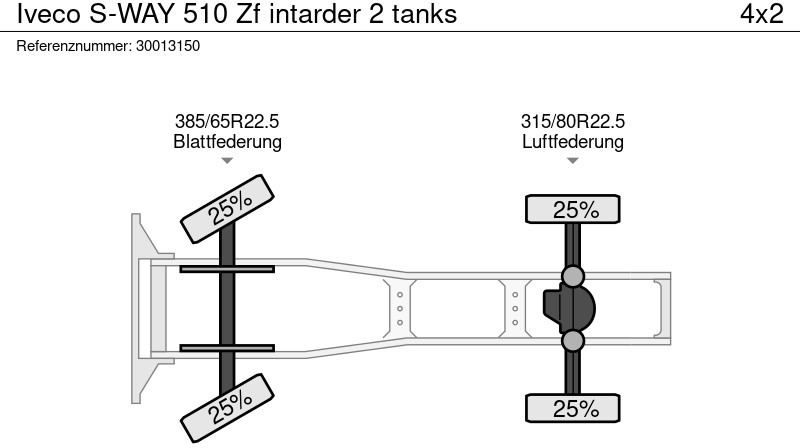 Iveco S-WAY 510 Zf intarder 2 tanks
4x2
Referenznummer: 30013150

385/65R22.5
Blattfederung

315/80R22.5
Luftfederung

25%
25%
25%
25%