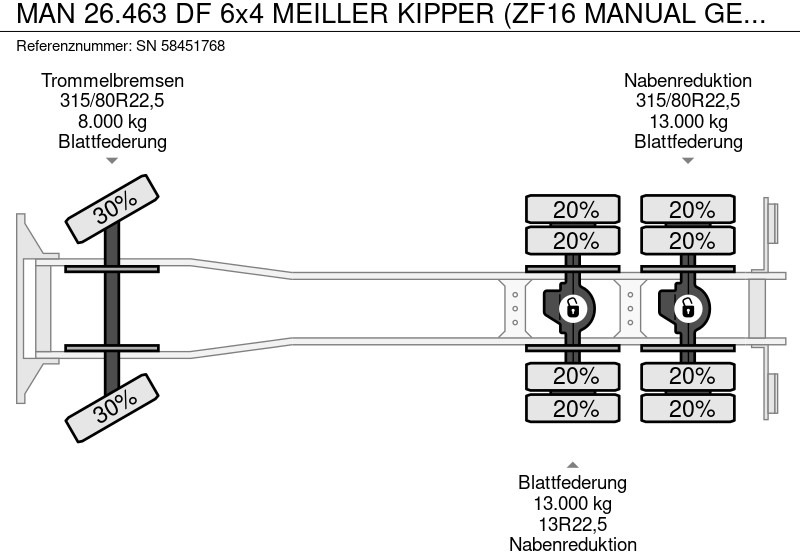 MAN 26.463 DF 6x4 MEILLER KIPPER (ZF16 MANUAL GE...

Referenznummer: SN 58451768

Trommelbremsen
315/80R22,5
8.000 kg
Blattfederung

Nabenreduktion
315/80R22,5
13.000 kg
Blattfederung

30%

30%

20%
20%
20%
20%

20%
20%
20%
20%

Blattfederung
13.000 kg
13R22,5
Nabenreduktion