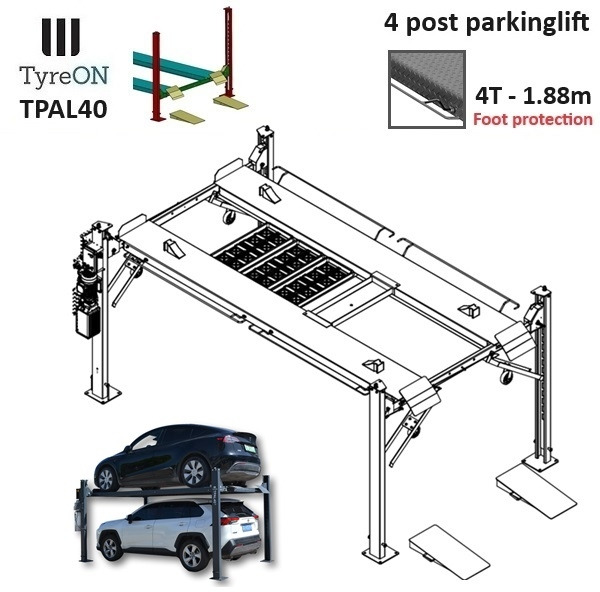 TyreON
TPAL40

4 post parkinglift

4T - 1.88m
Foot protection